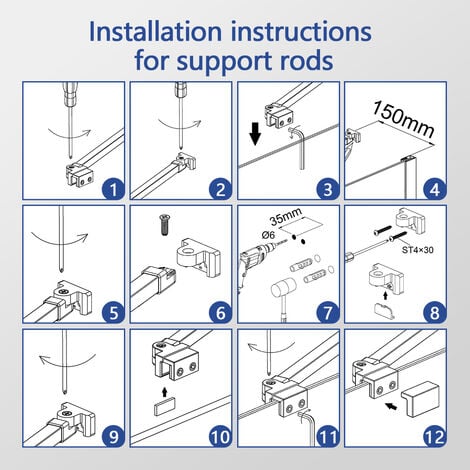 Installation instructions for support rods

1

2

3

150mm

4

5

6

35mm

Ø6

7

ST4×30

8

9

10

11

12