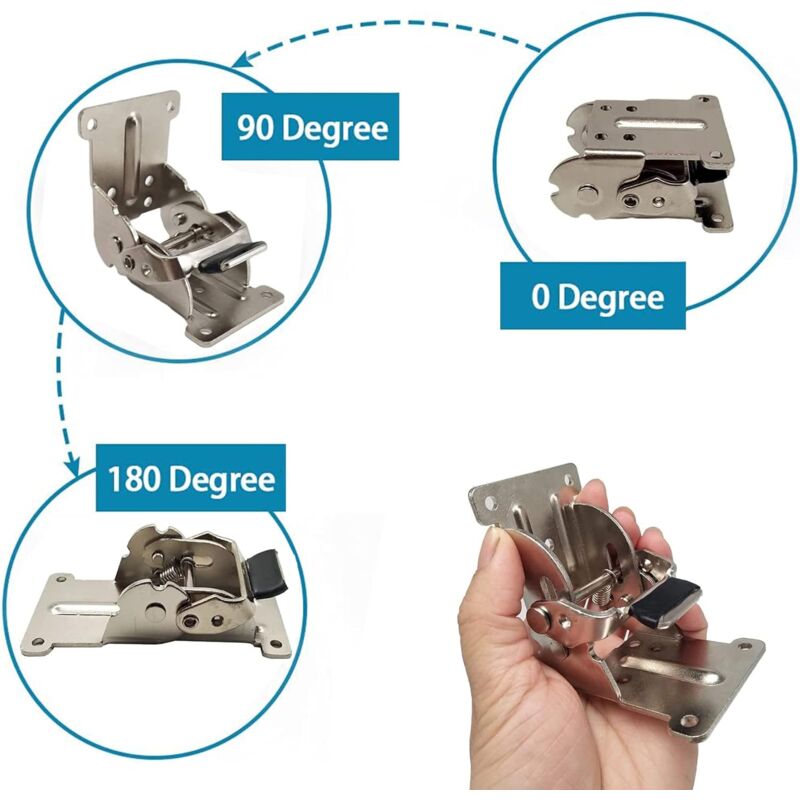 90 Degree

0 Degree

180 Degree