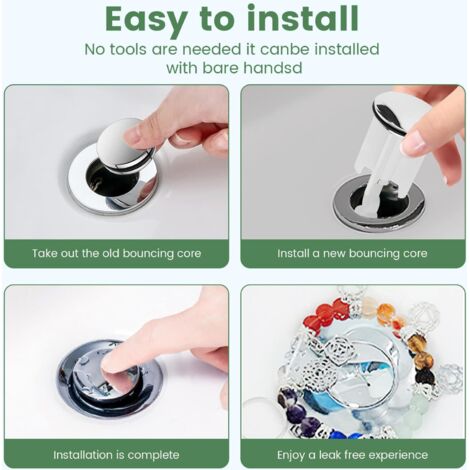 Easy to install

No tools are needed it canbe installed with bare handsd

Take out the old bouncing core

Install a new bouncing core

Installation is complete

Enjoy a leak free experience