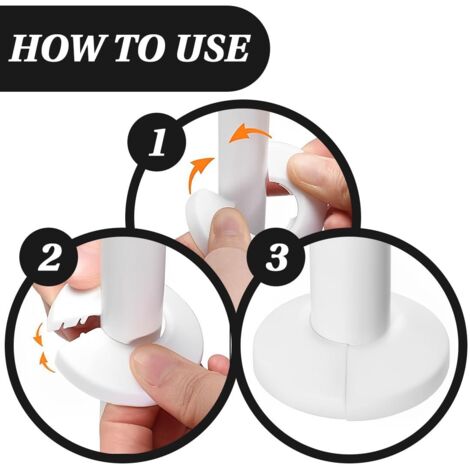 HOW TO USE

1

2

3