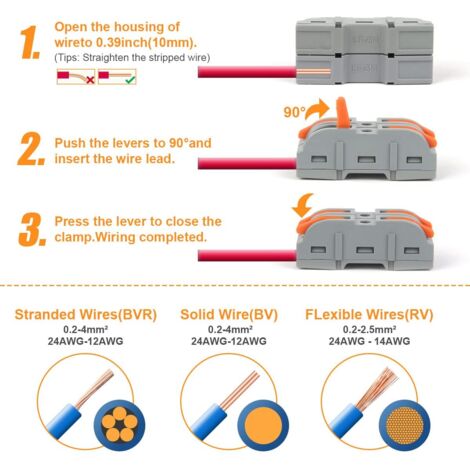 1. Open the housing of wireto 0.39inch(10mm).
(Tips: Straighten the stripped wire)

90°

2. Push the levers to 90°and insert the wire lead.

3. Press the lever to close the clamp.Wiring completed.

Stranded Wires(BVR)
0.2-4mm²
24AWG-12AWG

Solid Wire(BV)
0.2-4mm²
24AWG-12AWG

FLexible Wires(RV)
0.2-2.5mm²
24AWG - 14AWG