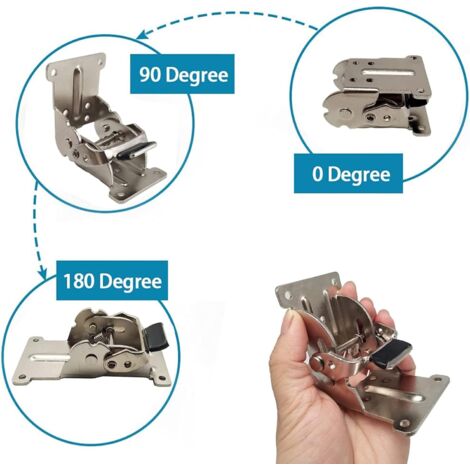 90 Degree

0 Degree

180 Degree