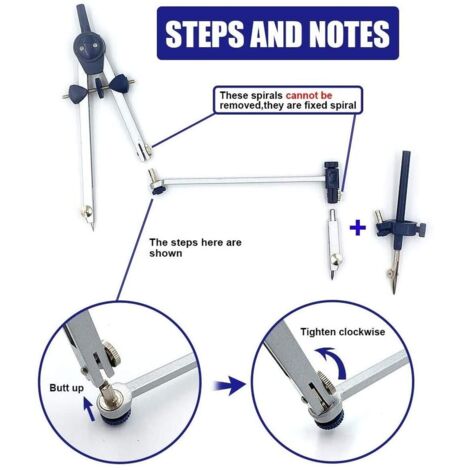 STEPS AND NOTES

These spirals cannot be removed,they are fixed spiral

+

The steps here are shown

Butt up

Tighten clockwise