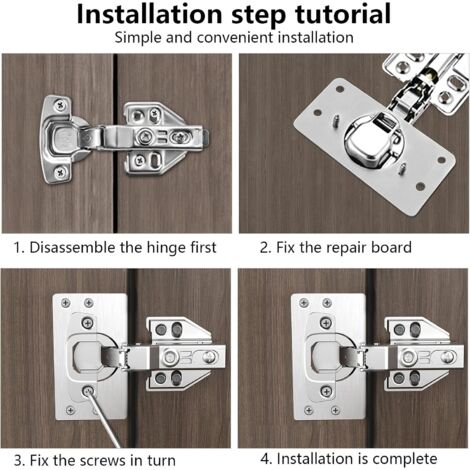 Installation step tutorial
Simple and convenient installation

1. Disassemble the hinge first

2. Fix the repair board

3. Fix the screws in turn

4. Installation is complete