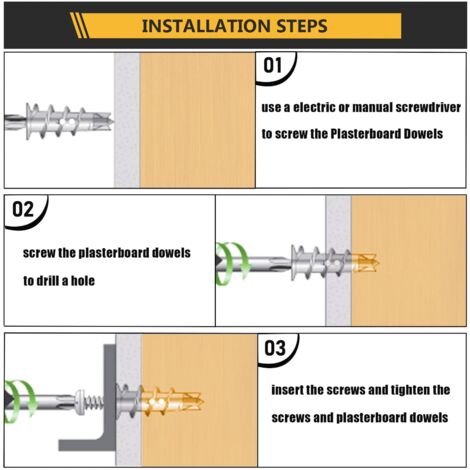 INSTALLATION STEPS

01

use a electric or manual screwdriver to screw the Plasterboard Dowels

02

screw the plasterboard dowels to drill a hole

03

insert the screws and tighten the screws and plasterboard dowels