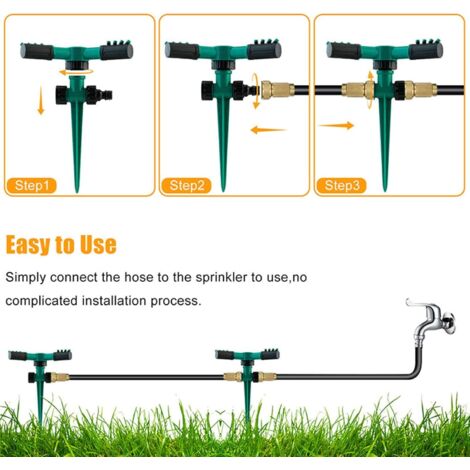 Step1

Step2

Step3

Easy to Use

Simply connect the hose to the sprinkler to use,no complicated installation process.