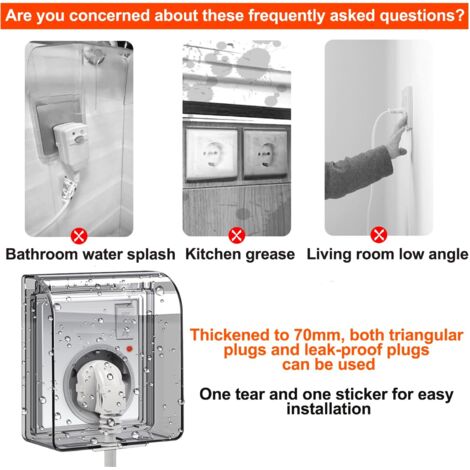 Are you concerned about these frequently asked questions?

Bathroom water splash

Kitchen grease

Living room low angle

Thickened to 70mm, both triangular plugs and leak-proof plugs can be used

One tear and one sticker for easy installation