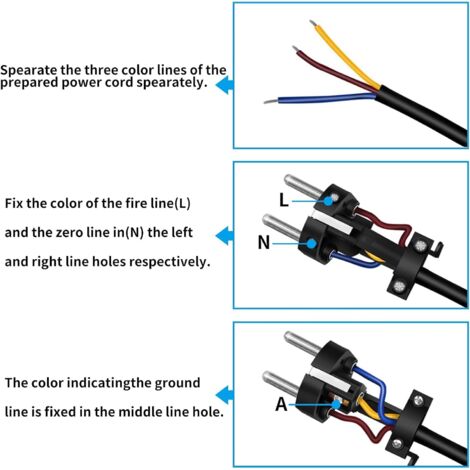 Spearate the three color lines of the prepared power cord spearately.

Fix the color of the fire line(L)

and the zero line in(N) the left

and right line holes respectively.

L

N

The color indicatingthe ground

line is fixed in the middle line hole.

A