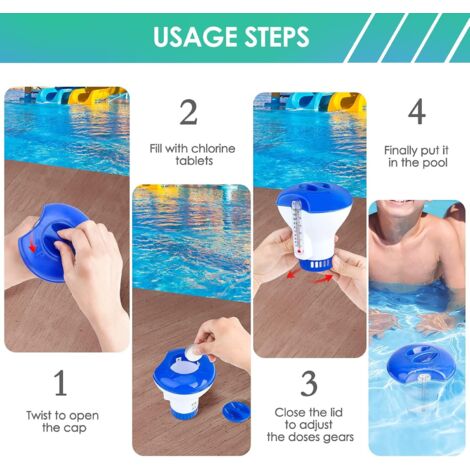 USAGE STEPS

1

Twist to open the cap

2

Fill with chlorine tablets

3

Close the lid to adjust the doses gears

4

Finally put it in the pool