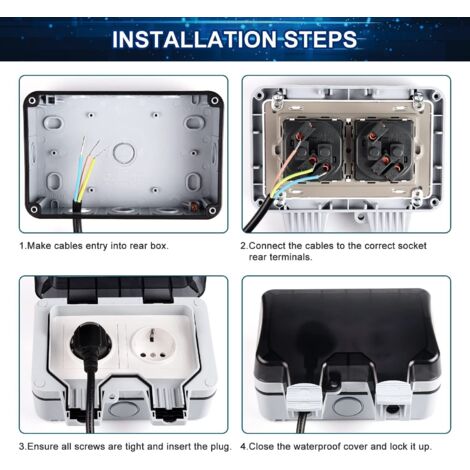 INSTALLATION STEPS

1.Make cables entry into rear box.

2.Connect the cables to the correct socket rear terminals.

3.Ensure all screws are tight and insert the plug.

4.Close the waterproof cover and lock it up.