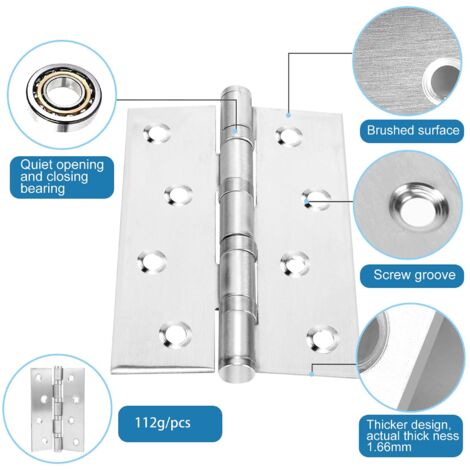 Quiet opening and closing bearing

Brushed surface

Screw groove

112g/pcs

Thicker design, actual thick ness 1.66mm