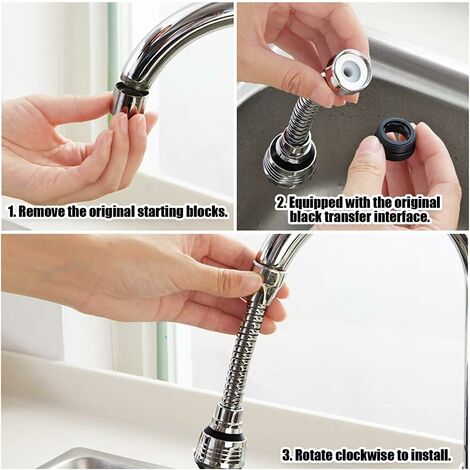 1. Remove the original starting blocks.

2. Equipped with the original black transfer interface.

3. Rotate clockwise to install.