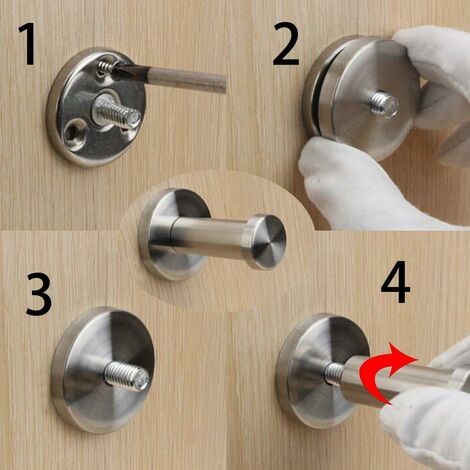 1

2

3

4