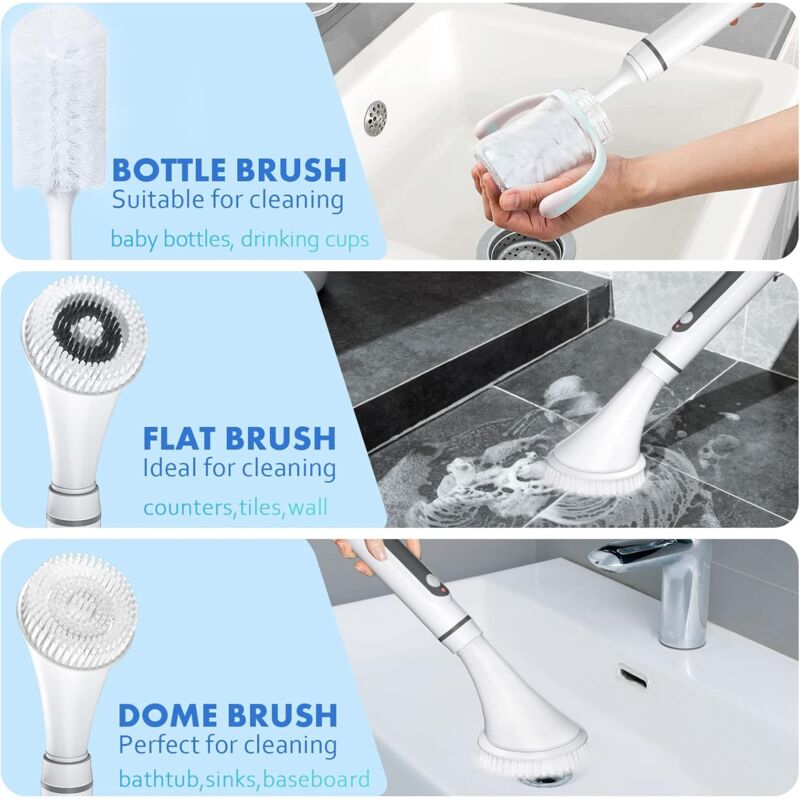 BOTTLE BRUSH
Suitable for cleaning
baby bottles, drinking cups

FLAT BRUSH
Ideal for cleaning
counters,tiles,wall

DOME BRUSH
Perfect for cleaning
bathtub,sinks,baseboard