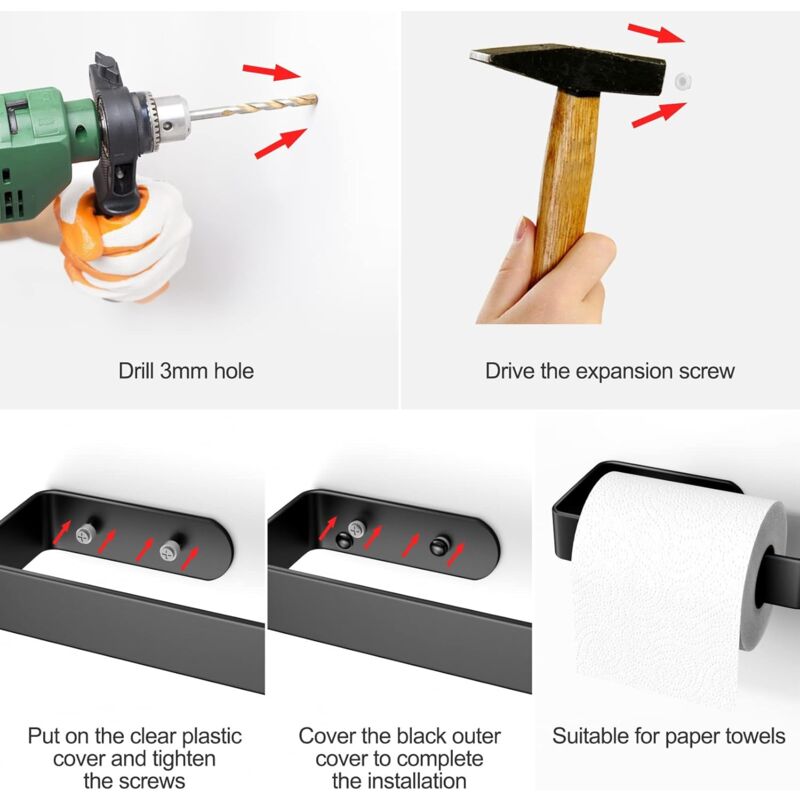 Drill 3mm hole

Drive the expansion screw

Put on the clear plastic cover and tighten the screws

Cover the black outer cover to complete the installation

Suitable for paper towels