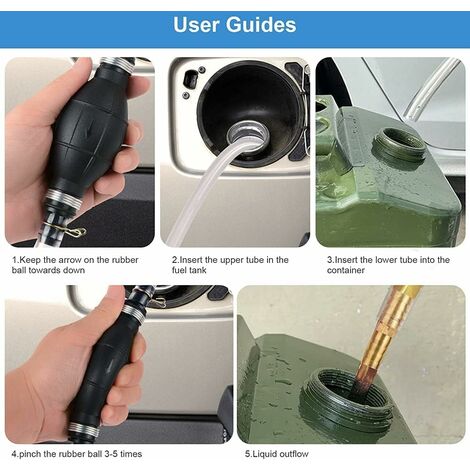 User Guides

1.Keep the arrow on the rubber ball towards down

2.Insert the upper tube in the fuel tank

3.Insert the lower tube into the container

4.pinch the rubber ball 3-5 times

5.Liquid outflow