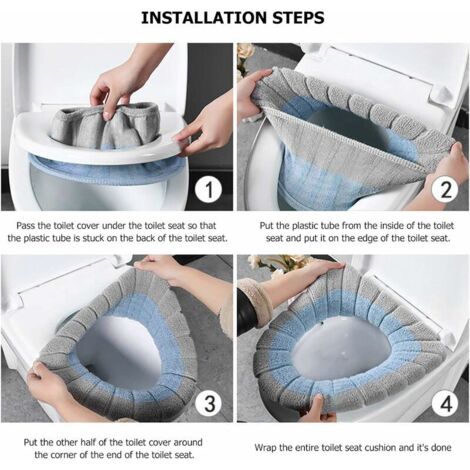 INSTALLATION STEPS

1

Pass the toilet cover under the toilet seat so that the plastic tube is stuck on the back of the toilet seat.

2

Put the plastic tube from the inside of the toilet seat and put it on the edge of the toilet seat.

3

Put the other half of the toilet cover around the corner of the end of the toilet seat.

4

Wrap the entire toilet seat cushion and it's done