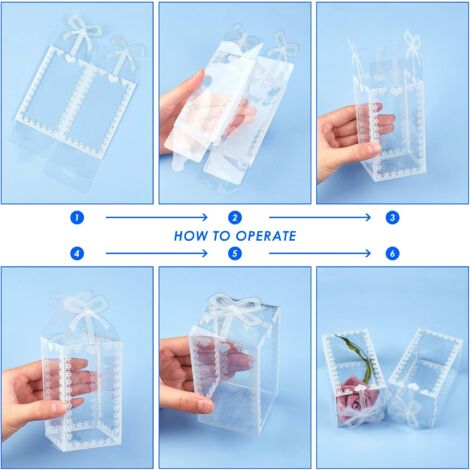 1
2
3
HOW TO OPERATE
4
5
6