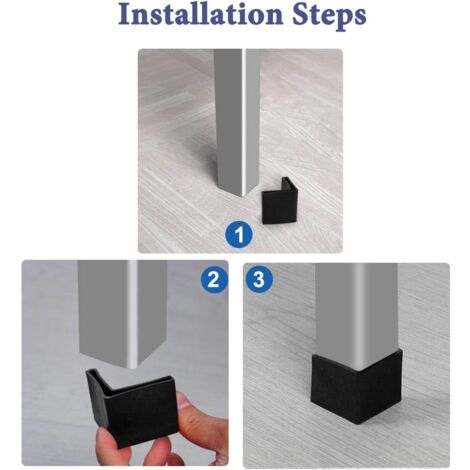 Installation Steps

1

2

3