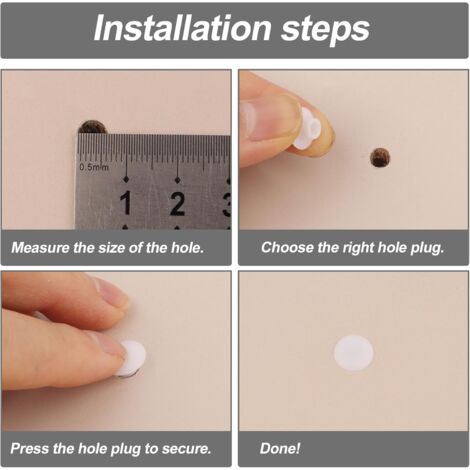 Installation steps

0.5mm
1 2 3

Measure the size of the hole.

Choose the right hole plug.

Press the hole plug to secure.

Done!