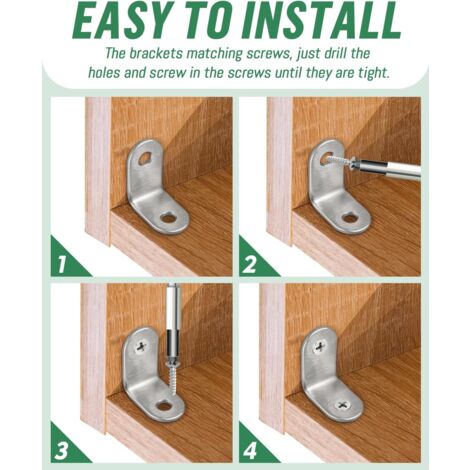 EASY TO INSTALL

The brackets matching screws, just drill the holes and screw in the screws until they are tight.

1

2

3

4