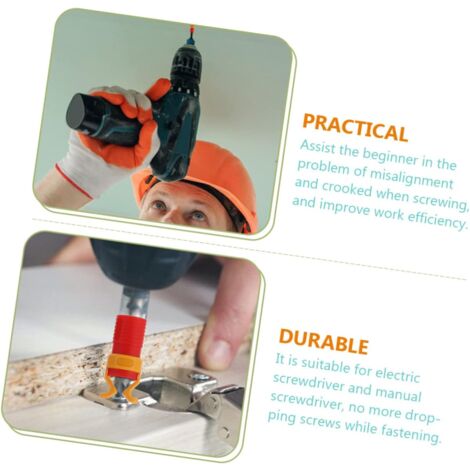 PRACTICAL
Assist the beginner in the problem of misalignment and crooked when screwing, and improve work efficiency.

DURABLE
It is suitable for electric screwdriver and manual screwdriver, no more dropping screws while fastening.