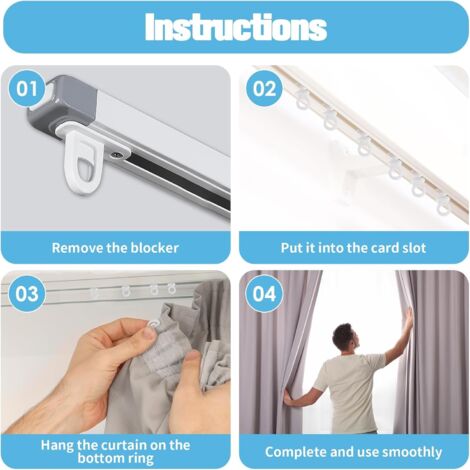 Instructions

01

Remove the blocker

02

Put it into the card slot

03

Hang the curtain on the bottom ring

04

Complete and use smoothly