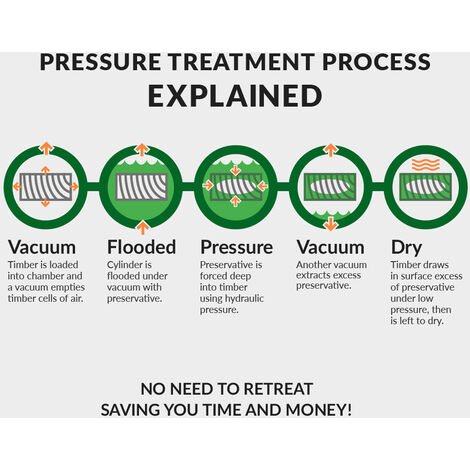 PRESSURE TREATMENT PROCESS
EXPLAINED

Vacuum
Timber is loaded into chamber and a vacuum empties timber cells of air.

Flooded
Cylinder is flooded under vacuum with preservative.

Pressure
Preservative is forced deep into timber using hydraulic pressure.

Vacuum
Another vacuum extracts excess preservative.

Dry
Timber draws in surface excess of preservative under low pressure, then is left to dry.

NO NEED TO RETREAT
SAVING YOU TIME AND MONEY!