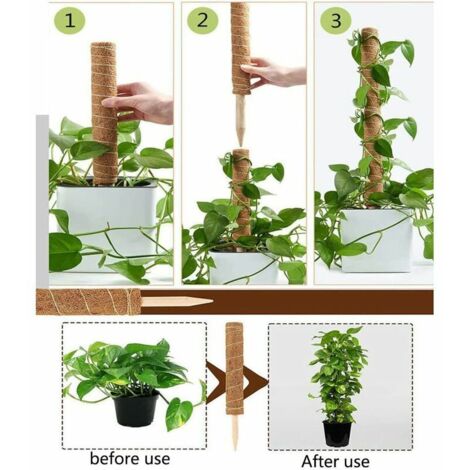 1

2

3

before use

After use