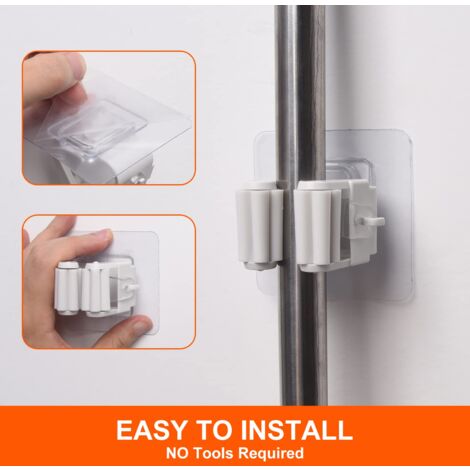 EASY TO INSTALL
NO Tools Required