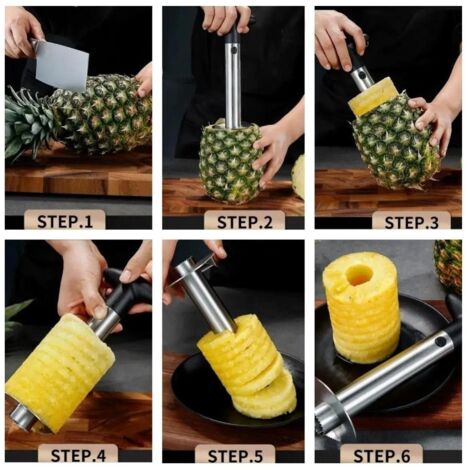 STEP.1

STEP.2

STEP.3

STEP.4

STEP.5

STEP.6