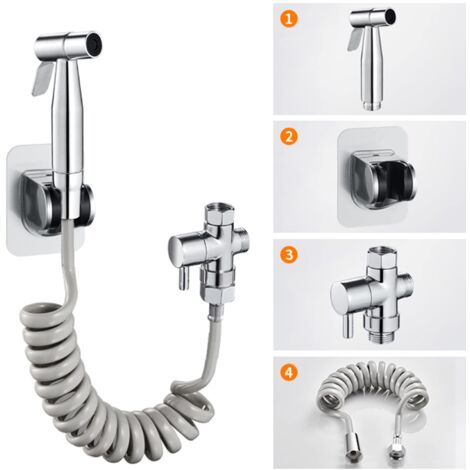 1

2

3

4