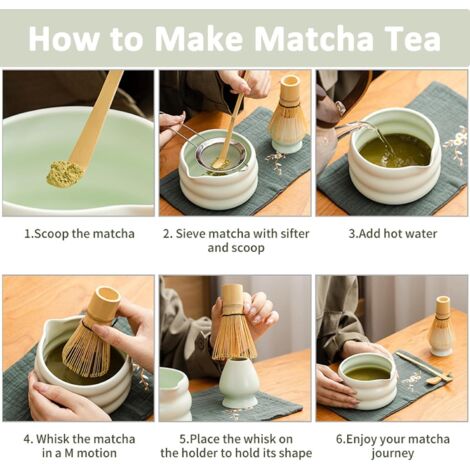 How to Make Matcha Tea

1.Scoop the matcha

2. Sieve matcha with sifter and scoop

3.Add hot water

4. Whisk the matcha in a M motion

5.Place the whisk on the holder to hold its shape

6.Enjoy your matcha journey