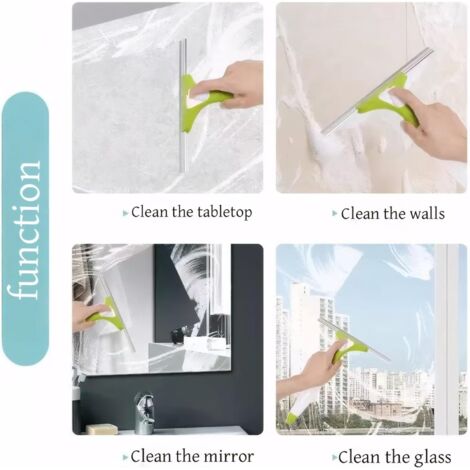 function

▸Clean the tabletop

▸Clean the walls

▸Clean the mirror

▸Clean the glass