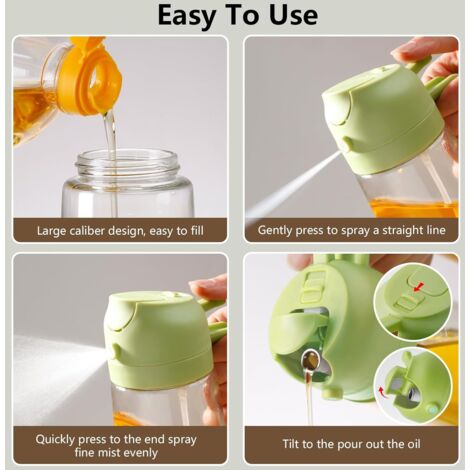 Easy To Use

Large caliber design, easy to fill

Gently press to spray a straight line

Quickly press to the end spray fine mist evenly

Tilt to the pour out the oil