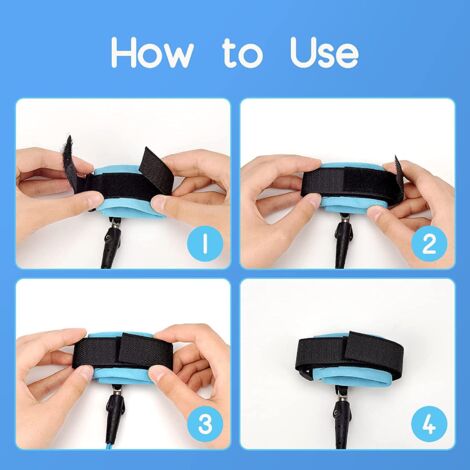 How to Use

1

2

3

4