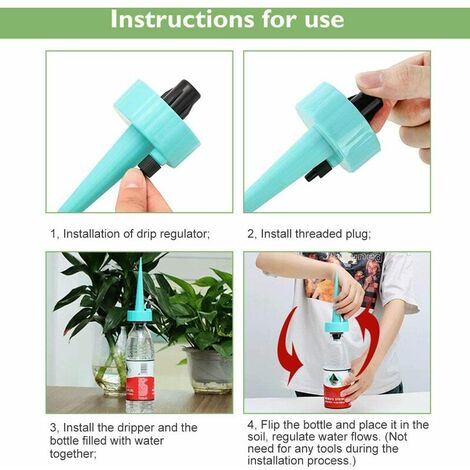 Instructions for use

1, Installation of drip regulator;

2, Install threaded plug;

3, Install the dripper and the bottle filled with water together;

4, Flip the bottle and place it in the soil, regulate water flows. (Not need for any tools during the installation process.)