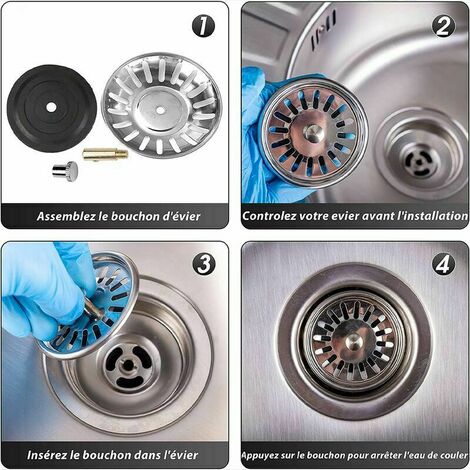 1

Assemblez le bouchon d'évier

2

Controlez votre evier avant l'installation

3

Insérez le bouchon dans l'évier

4

Appuyez sur le bouchon pour arrêter l'eau de couler