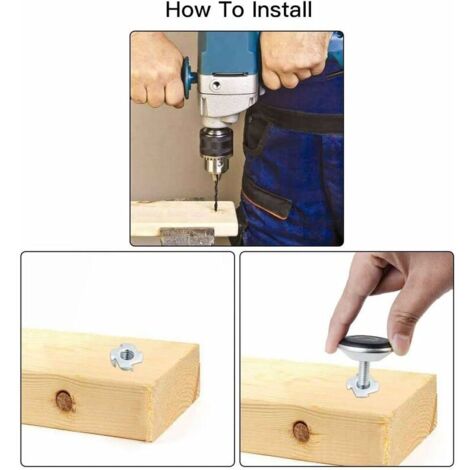 How To Install