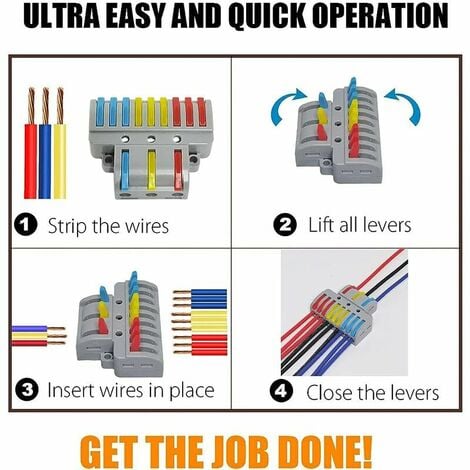 ULTRA EASY AND QUICK OPERATION

1 Strip the wires

2 Lift all levers

3 Insert wires in place

4 Close the levers

GET THE JOB DONE!