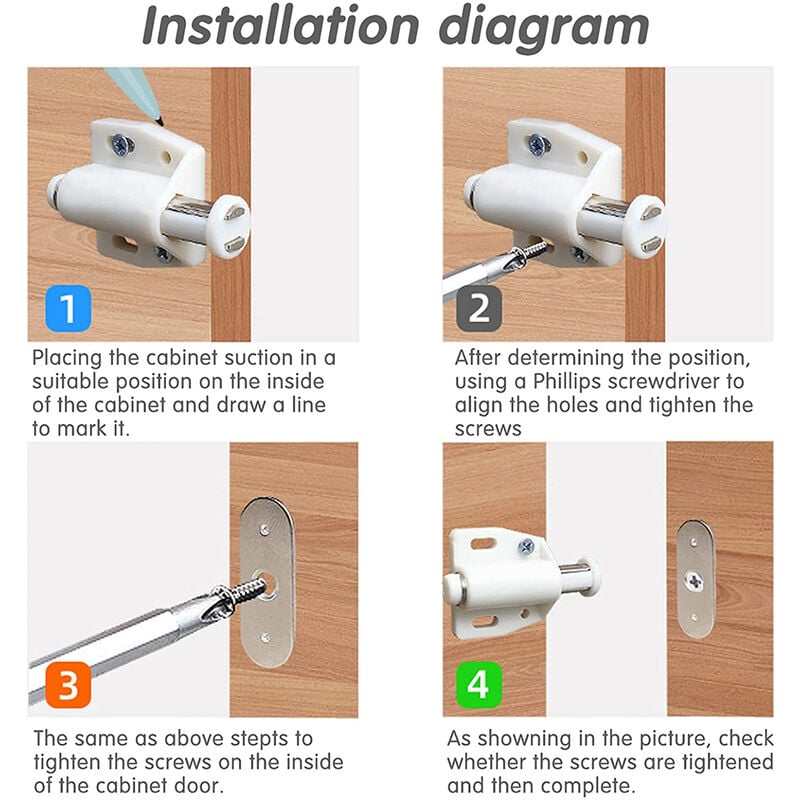 Installation diagram

1

Placing the cabinet suction in a suitable position on the inside of the cabinet and draw a line to mark it.

2

After determining the position, using a Phillips screwdriver to align the holes and tighten the screws

3

The same as above stepts to tighten the screws on the inside of the cabinet door.

4

As showning in the picture, check whether the screws are tightened and then complete.