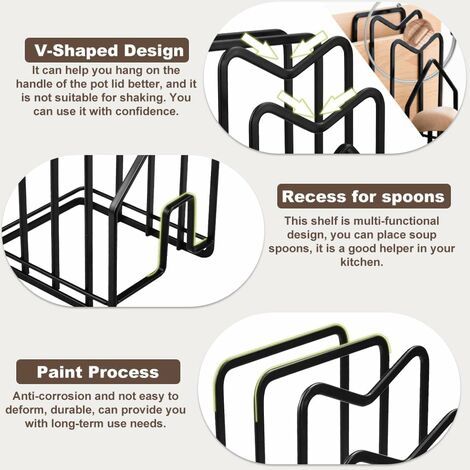 V-Shaped Design

It can help you hang on the handle of the pot lid better, and it is not suitable for shaking. You can use it with confidence.

Recess for spoons

This shelf is multi-functional design, you can place soup spoons, it is a good helper in your kitchen.

Paint Process

Anti-corrosion and not easy to deform, durable, can provide you with long-term use needs.