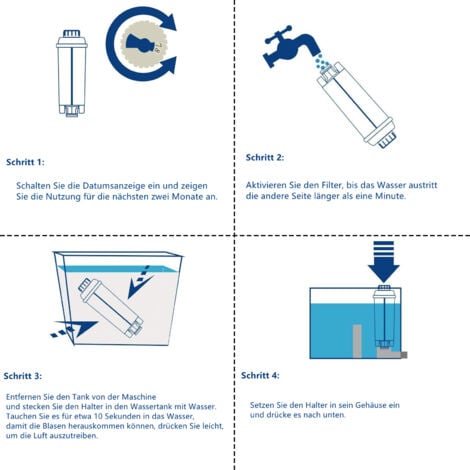 7 8

Schritt 1:

Schalten Sie die Datumsanzeige ein und zeigen Sie die Nutzung für die nächsten zwei Monate an.

Schritt 2:

Aktivieren Sie den Filter, bis das Wasser austritt die andere Seite länger als eine Minute.

Schritt 3:

Entfernen Sie den Tank von der Maschine und stecken Sie den Halter in den Wassertank mit Wasser. Tauchen Sie es für etwa 10 Sekunden in das Wasser, damit die Blasen herauskommen können, drücken Sie leicht, um die Luft auszutreiben.

Schritt 4:

Setzen Sie den Halter in sein Gehäuse ein und drücke es nach unten.