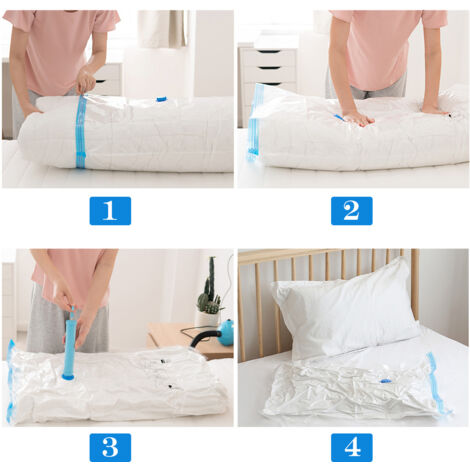 1

2

3

4