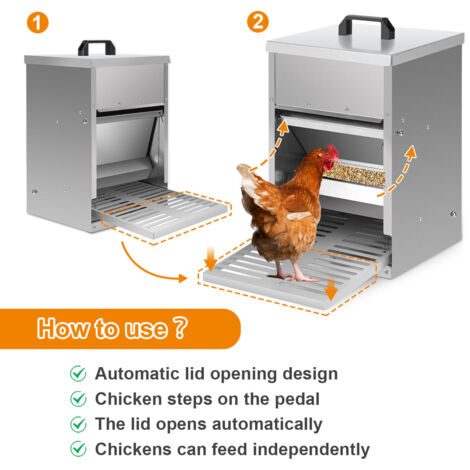 1

2

How to use ?

Automatic lid opening design

Chicken steps on the pedal

The lid opens automatically

Chickens can feed independently