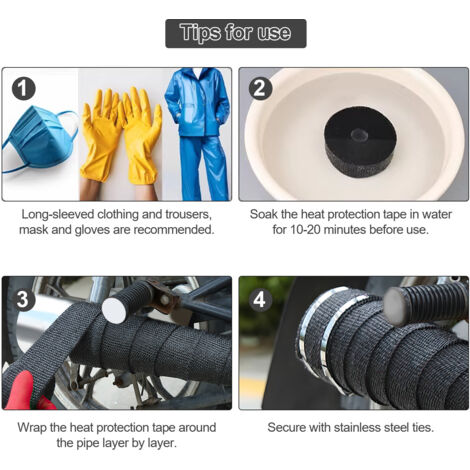 Tips for use

1

Long-sleeved clothing and trousers, mask and gloves are recommended.

2

Soak the heat protection tape in water for 10-20 minutes before use.

3

Wrap the heat protection tape around the pipe layer by layer.

4

Secure with stainless steel ties.