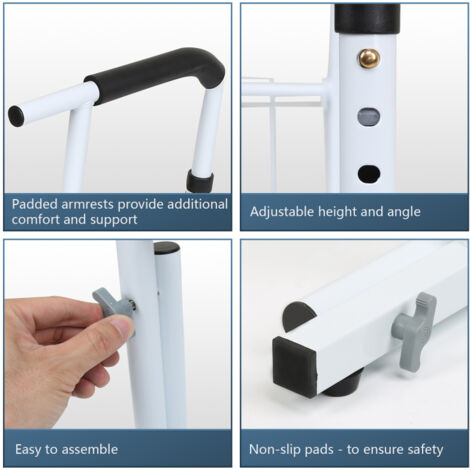 Padded armrests provide additional comfort and support

Adjustable height and angle

Easy to assemble

Non-slip pads - to ensure safety