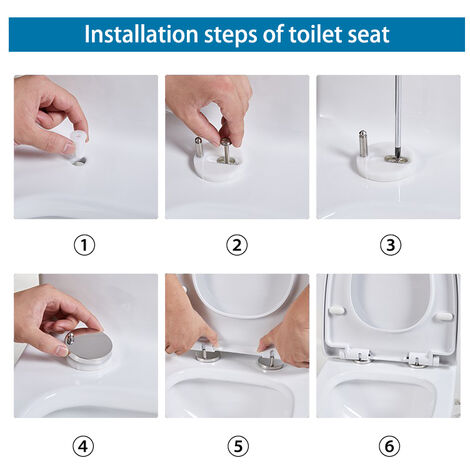 Installation steps of toilet seat

①

②

③

④

⑤

⑥