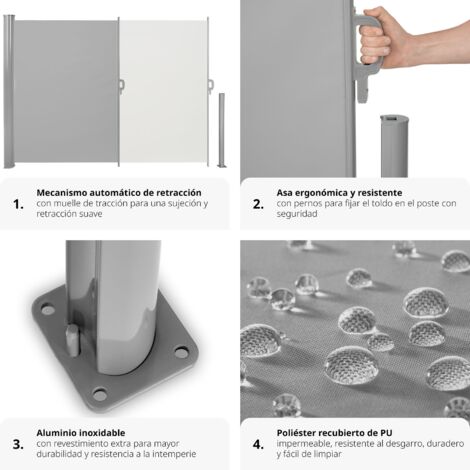 1. Mecanismo automático de retracción
con muelle de tracción para una sujeción y retracción suave

2. Asa ergonómica y resistente
con pernos para fijar el toldo en el poste con seguridad

3. Aluminio inoxidable
con revestimiento extra para mayor durabilidad y resistencia a la intemperie

4. Poliéster recubierto de PU
impermeable, resistente al desgarro, duradero y fácil de limpiar