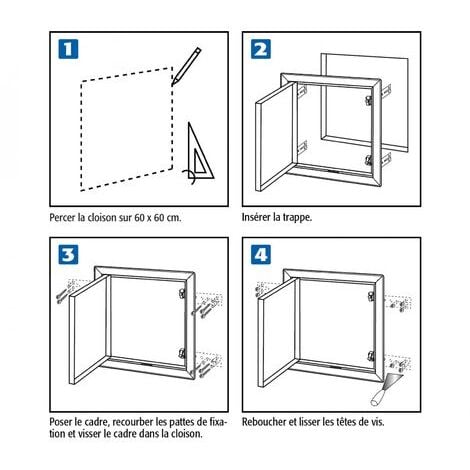 1

Percer la cloison sur 60 x 60 cm.

2

Insérer la trappe.

3

Poser le cadre, recourber les pattes de fixation et visser le cadre dans la cloison.

4

Reboucher et lisser les têtes de vis.